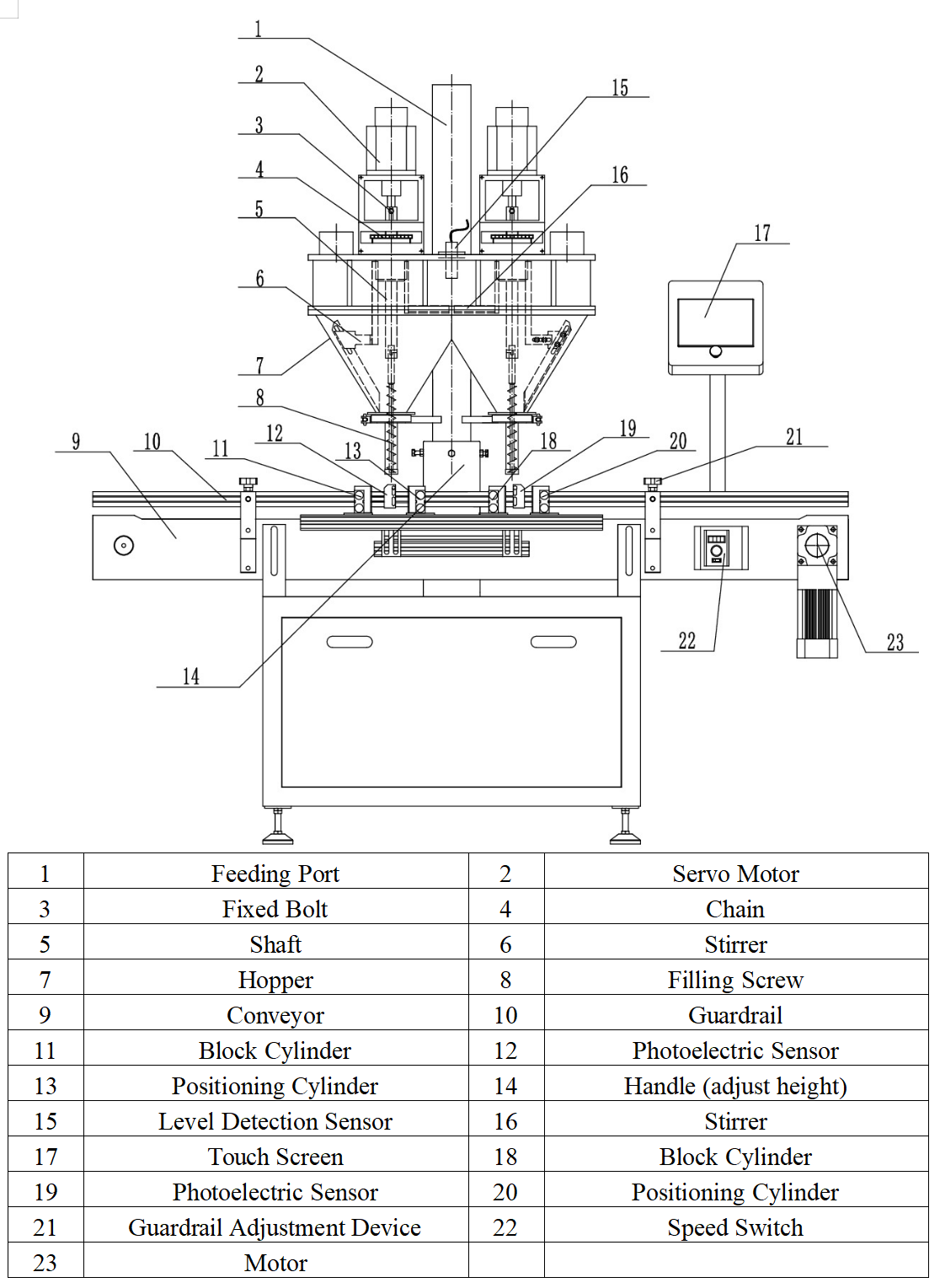 1
2
3
4
5
6
7
8
9
10
11
12
13
14
15
16
17
18
19
20
21
22
23

| 1 | Feeding Port | 2 | Servo Motor |
|---|---|---|---|
| 3 | Fixed Bolt | 4 | Chain |
| 5 | Shaft | 6 | Stirrer |
| 7 | Hopper | 8 | Filling Screw |
| 9 | Conveyor | 10 | Guardrail |
| 11 | Block Cylinder | 12 | Photoelectric Sensor |
| 13 | Positioning Cylinder | 14 | Handle (adjust height) |
| 15 | Level Detection Sensor | 16 | Stirrer |
| 17 | Touch Screen | 18 | Block Cylinder |
| 19 | Photoelectric Sensor | 20 | Positioning Cylinder |
| 21 | Guardrail Adjustment Device | 22 | Speed Switch |
| 23 | Motor | | |